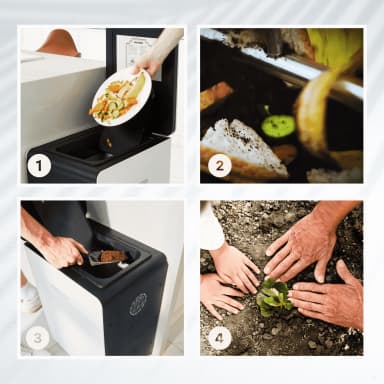 1

2

3

4